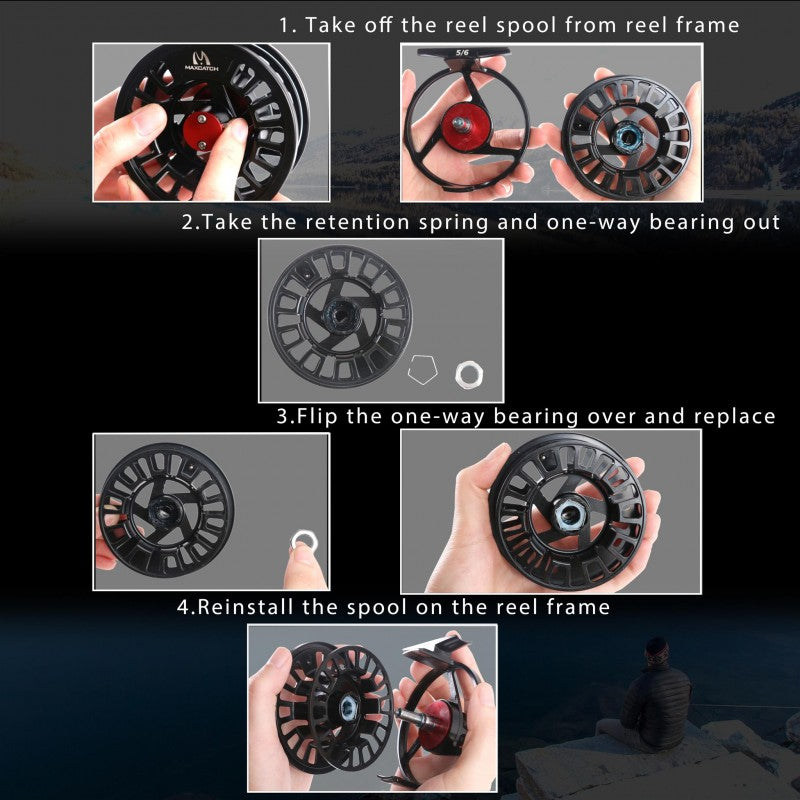 1. Take off the reel spool from reel frame

MAXCATCH

5/6

2.Take the retention spring and one-way bearing out

3.Flip the one-way bearing over and replace

4.Reinstall the spool on the reel frame